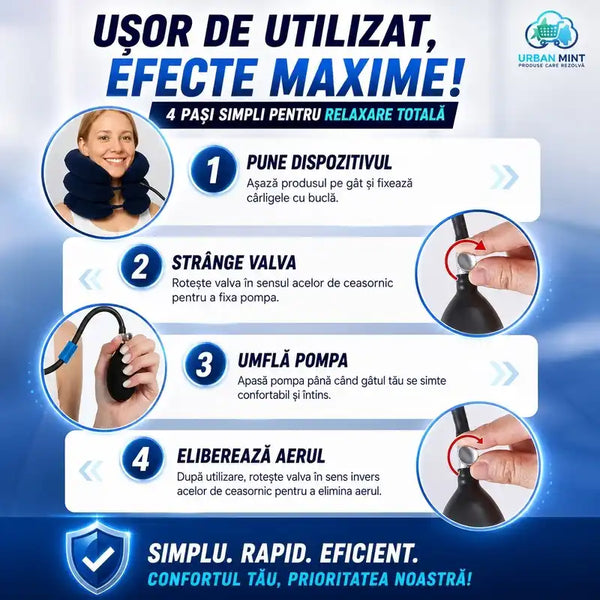 UȘOR DE UTILIZAT, EFECTE MAXIME!

URBAN MINT
PRODUSE CARE REZOLVĂ

4 PAȘI SIMPLI PENTRU RELAXARE TOTALĂ

1
PUNE DISPOZITIVUL
Așază produsul pe gât și fixează cârligele cu buclă.

2
STRÂNGE VALVA
Rotește valva în sensul acelor de ceasornic pentru a fixa pompa.

3
UMFLĂ POMPA
Apasă pompa până când gâtul tău se simte confortabil și întins.

4
ELIBEREAZĂ AERUL
După utilizare, rotește valva în sens invers acelor de ceasornic pentru a elimina aerul.

SIMPLU. RAPID. EFICIENT.
CONFORTUL TĂU, PRIORITATEA NOASTRĂ!